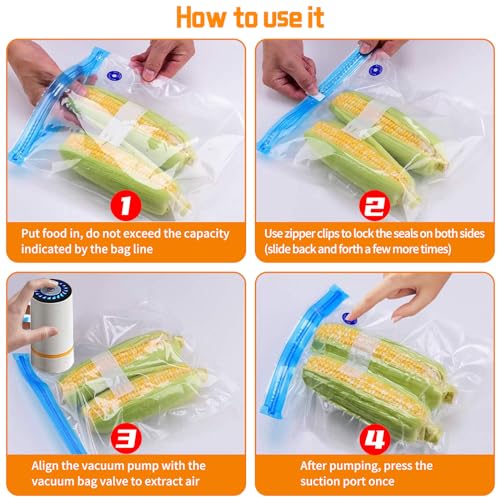 How to use it

1

Put food in, do not exceed the capacity indicated by the bag line

2

Use zipper clips to lock the seals on both sides (slide back and forth a few more times)

3

Align the vacuum pump with the vacuum bag valve to extract air

4

After pumping, press the suction port once