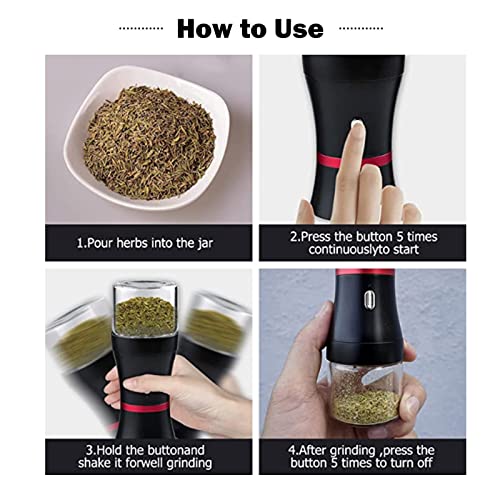 How to Use

1.Pour herbs into the jar

2.Press the button 5 times continuouslyto start

3.Hold the buttonand shake it forwell grinding

4.After grinding ,press the button 5 times to turn off