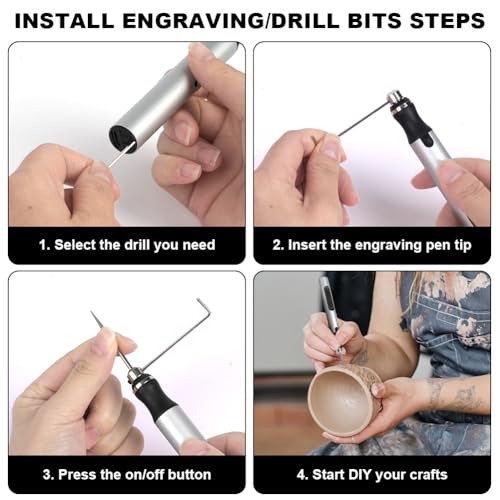 INSTALL ENGRAVING/DRILL BITS STEPS

1. Select the drill you need

2. Insert the engraving pen tip

3. Press the on/off button

4. Start DIY your crafts