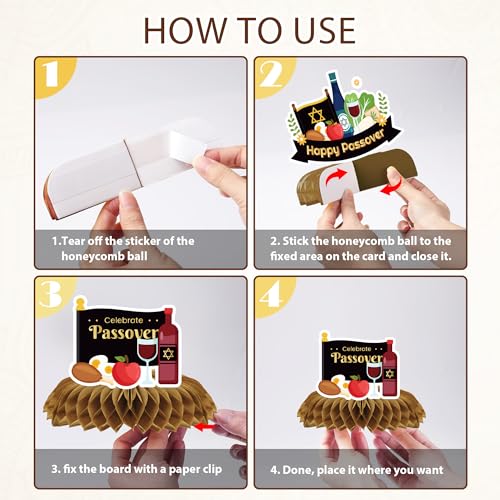 HOW TO USE

1

1.Tear off the sticker of the honeycomb ball

2

Happy Passover

2. Stick the honeycomb ball to the fixed area on the card and close it.

3

Celebrate Passover

3. fix the board with a paper clip

4

Celebrate Passover

4. Done, place it where you want