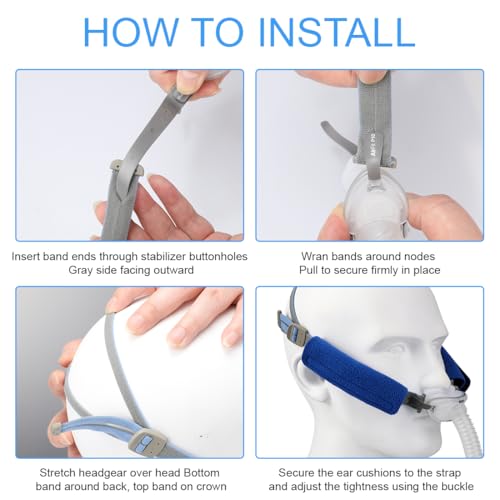 HOW TO INSTALL

Insert band ends through stabilizer buttonholes
Gray side facing outward

Wran bands around nodes
Pull to secure firmly in place

Stretch headgear over head Bottom
band around back, top band on crown

Secure the ear cushions to the strap
and adjust the tightness using the buckle