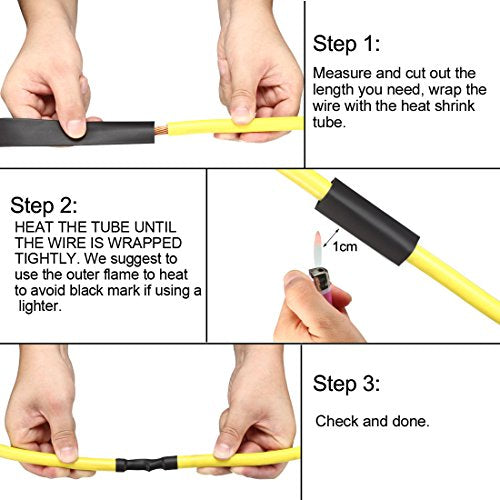 Step 1:

Measure and cut out the length you need, wrap the wire with the heat shrink tube.

Step 2:

HEAT THE TUBE UNTIL THE WIRE IS WRAPPED TIGHTLY. We suggest to use the outer flame to heat to avoid black mark if using a lighter.

1cm

Step 3:

Check and done.