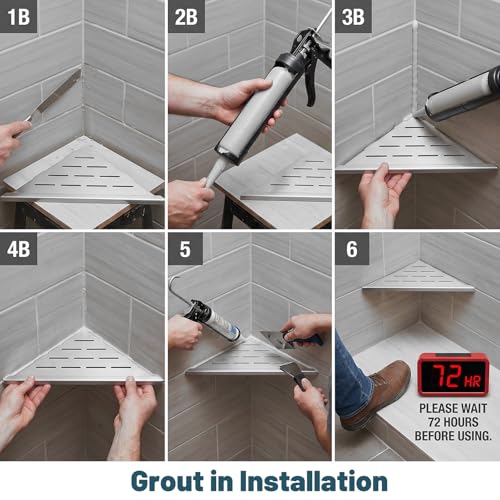 1B

2B

3B

4B

5

6

72 HR

PLEASE WAIT 72 HOURS BEFORE USING.

Grout in Installation