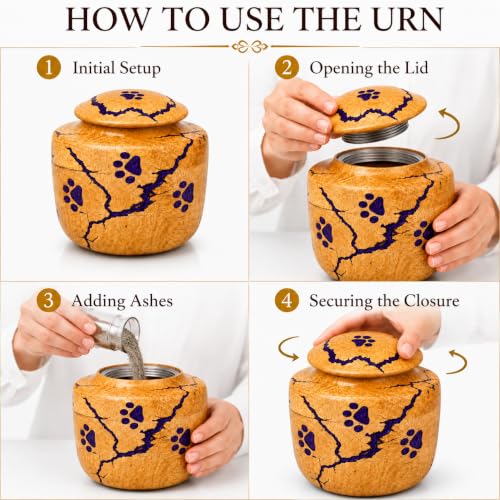 HOW TO USE THE URN

1 Initial Setup

2 Opening the Lid

3 Adding Ashes

4 Securing the Closure