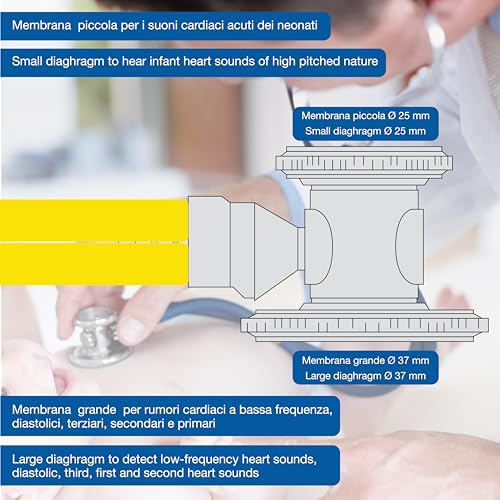 Membrana piccola per i suoni cardiaci acuti dei neonati

Small diaghragm to hear infant heart sounds of high pitched nature

Membrana piccola Ø 25 mm
Small diaghragm Ø 25 mm

Membrana grande Ø 37 mm
Large diaghragm Ø 37 mm

Membrana grande per rumori cardiaci a bassa frequenza, diastolici, terziari, secondari e primari

Large diaghragm to detect low-frequency heart sounds, diastolic, third, first and second heart sounds