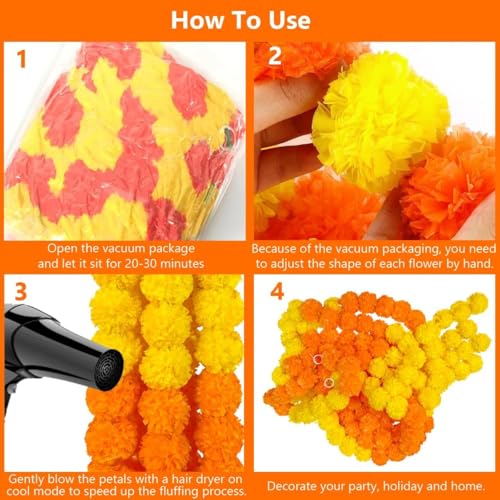 How To Use

1

Open the vacuum package and let it sit for 20-30 minutes

2

Because of the vacuum packaging, you need to adjust the shape of each flower by hand.

3

Gently blow the petals with a hair dryer on cool mode to speed up the fluffing process.

4

Decorate your party, holiday and home.