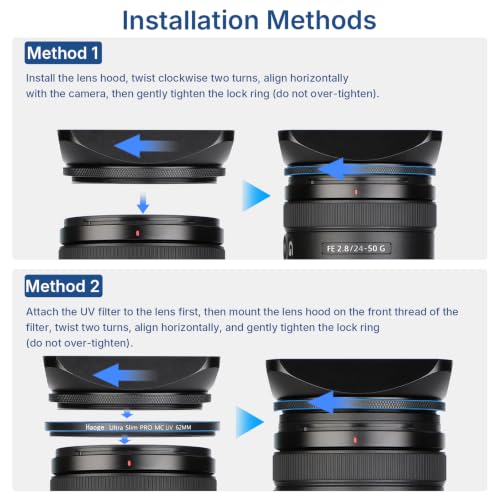 Installation Methods

Method 1

Install the lens hood, twist clockwise two turns, align horizontally with the camera, then gently tighten the lock ring (do not over-tighten).

FE 2.8/24-50 G

Method 2

Attach the UV filter to the lens first, then mount the lens hood on the front thread of the filter, twist two turns, align horizontally, and gently tighten the lock ring (do not over-tighten).

Haoge Ultra Slim PRO MC UV 62MM