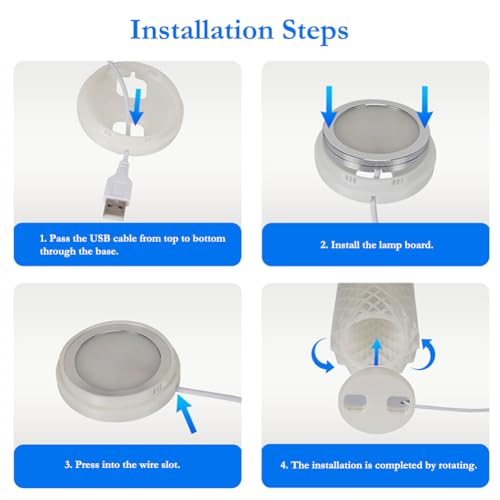 Installation Steps

1. Pass the USB cable from top to bottom through the base.

2. Install the lamp board.

3. Press into the wire slot.

4. The installation is completed by rotating.