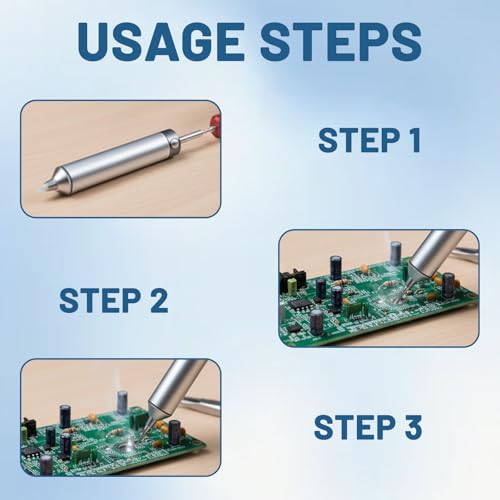 USAGE STEPS

STEP 1

STEP 2

STEP 3