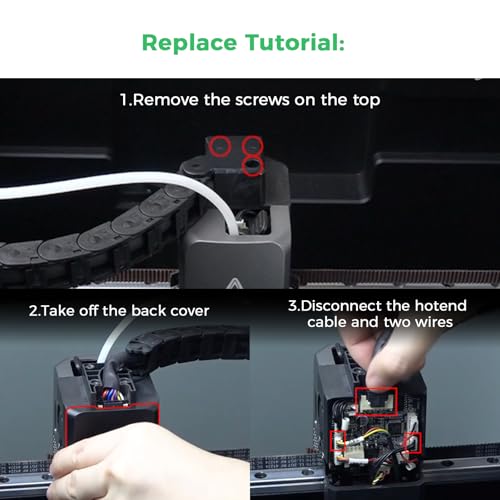 Replace Tutorial:

1.Remove the screws on the top

2.Take off the back cover

3.Disconnect the hotend cable and two wires