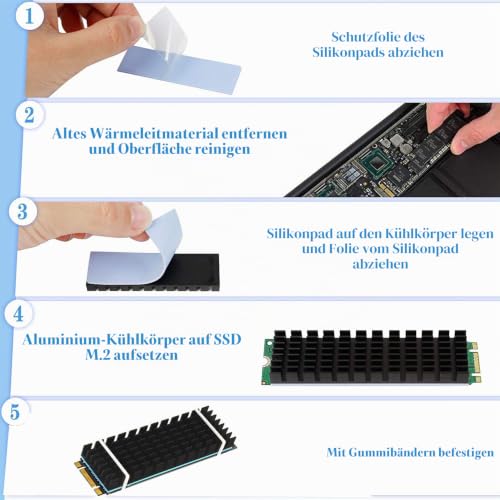 1

Schutzfolie des Silikonpads abziehen

2

Altes Wärmeleitmaterial entfernen und Oberfläche reinigen

3

Silikonpad auf den Kühlkörper legen und Folie vom Silikonpad abziehen

4

Aluminium-Kühlkörper auf SSD M.2 aufsetzen

5

Mit Gummibändern befestigen