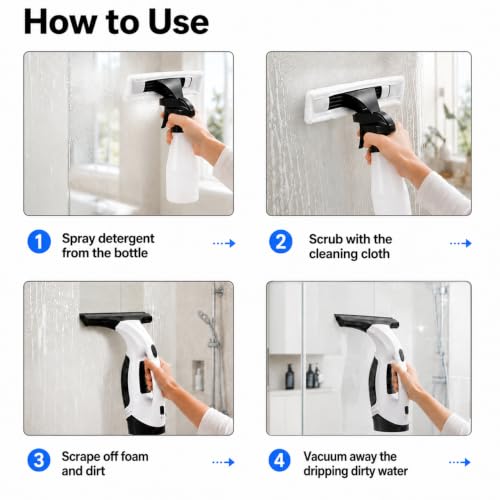 How to Use

1 Spray detergent from the bottle

2 Scrub with the cleaning cloth

3 Scrape off foam and dirt

4 Vacuum away the dripping dirty water