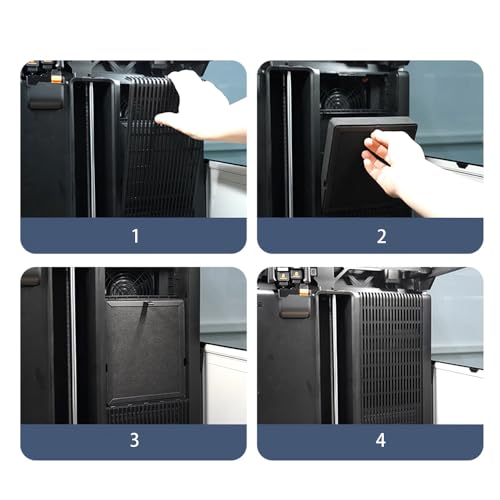 1

2

3

4