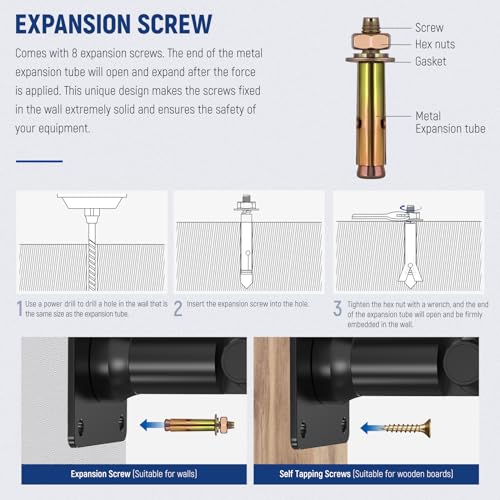 EXPANSION SCREW

Comes with 8 expansion screws. The end of the metal expansion tube will open and expand after the force is applied. This unique design makes the screws fixed in the wall extremely solid and ensures the safety of your equipment.

Screw
Hex nuts
Gasket
Metal Expansion tube

1 Use a power drill to drill a hole in the wall that is the same size as the expansion tube.

2 Insert the expansion screw into the hole.

3 Tighten the hex nut with a wrench, and the end of the expansion tube will open and be firmly embedded in the wall.

Expansion Screw (Suitable for walls)

Self Tapping Screws (Suitable for wooden boards)