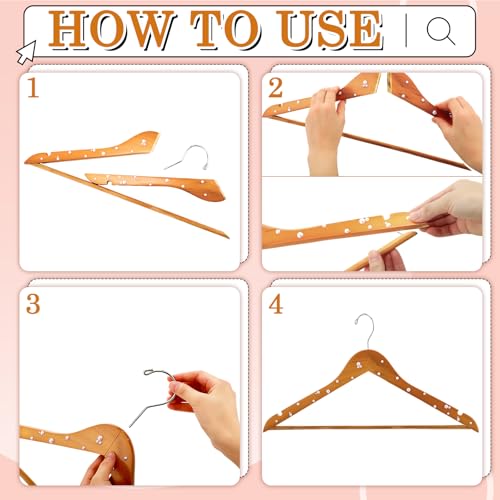 HOW TO USE

1

2

3

4