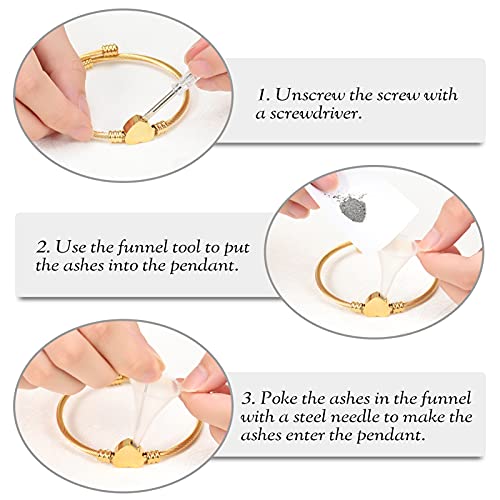 1. Unscrew the screw with a screwdriver.

2. Use the funnel tool to put the ashes into the pendant.

3. Poke the ashes in the funnel with a steel needle to make the ashes enter the pendant.