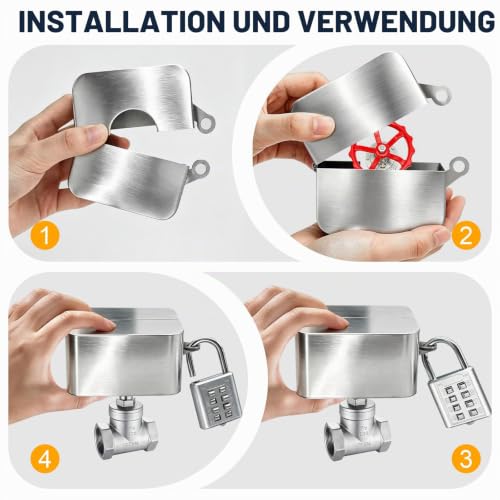 INSTALLATION UND VERWENDUNG

1

2

4

3