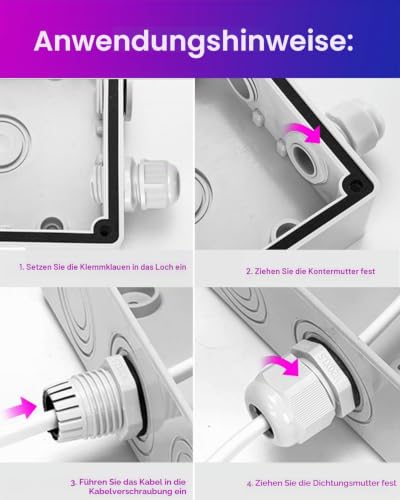 Anwendungshinweise:

1. Setzen Sie die Klemmklauen in das Loch ein

2. Ziehen Sie die Kontermutter fest

3. Führen Sie das Kabel in die Kabelverschraubung ein

4. Ziehen Sie die Dichtungsmutter fest