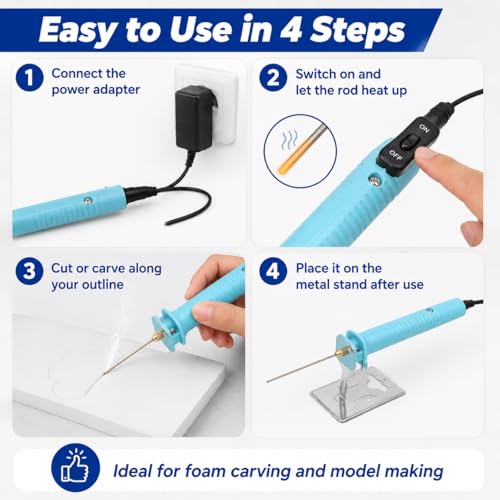 Easy to Use in 4 Steps

1 Connect the power adapter

2 Switch on and let the rod heat up

ON

OFF

3 Cut or carve along your outline

4 Place it on the metal stand after use

Ideal for foam carving and model making