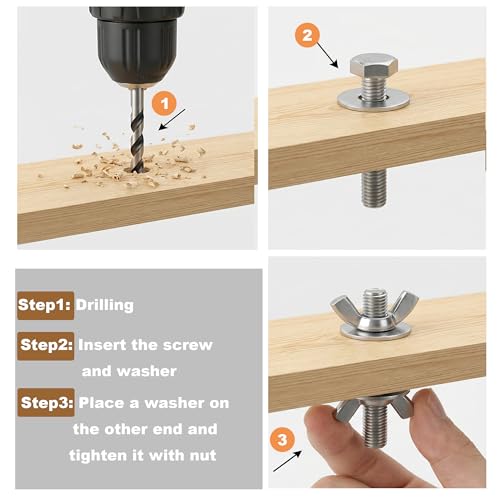 1

2

Step1: Drilling

Step2: Insert the screw and washer

Step3: Place a washer on the other end and tighten it with nut

3