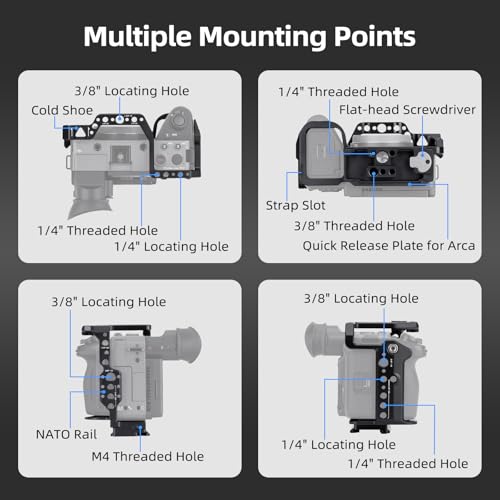 Multiple Mounting Points

3/8" Locating Hole
Cold Shoe
1/4" Threaded Hole
1/4" Locating Hole

1/4" Threaded Hole
Flat-head Screwdriver
Strap Slot
3/8" Threaded Hole
Quick Release Plate for Arca

3/8" Locating Hole
NATO Rail
M4 Threaded Hole

3/8" Locating Hole
1/4" Locating Hole
1/4" Threaded Hole