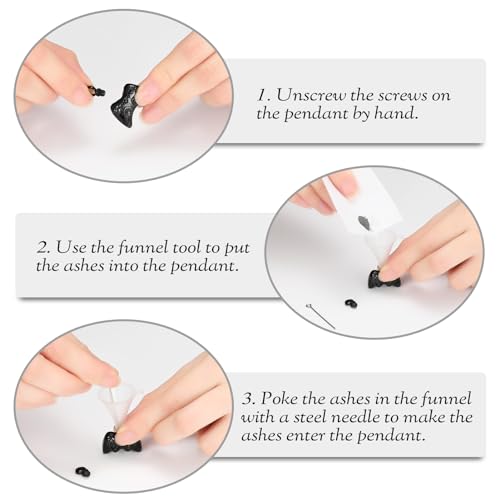 1. Unscrew the screws on the pendant by hand.

2. Use the funnel tool to put the ashes into the pendant.

3. Poke the ashes in the funnel with a steel needle to make the ashes enter the pendant.