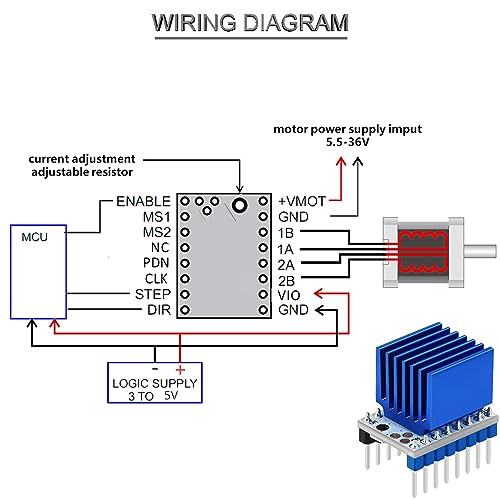 WIRING DIAGRAM

motor power supply imput
5.5-36V

current adjustment
adjustable resistor

MCU

ENABLE
MS1
MS2
NC
PDN
CLK
STEP
DIR

+VMOT
GND
1B
1A
2A
2B
VIO
GND

-
+
LOGIC SUPPLY
3 TO 5V