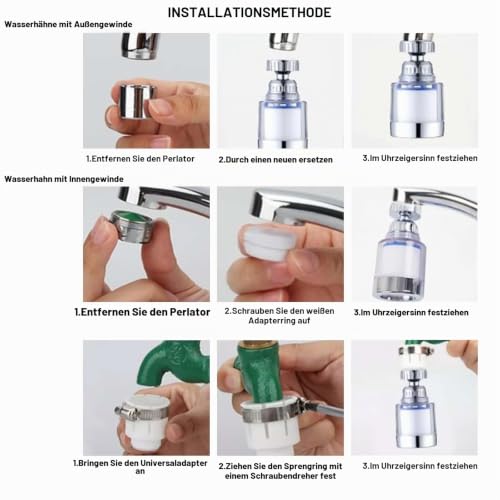 INSTALLATIONSMETHODE

Wasserhähne mit Außengewinde

1.Entfernen Sie den Perlator

2.Durch einen neuen ersetzen

3.Im Uhrzeigersinn festziehen

Wasserhahn mit Innengewinde

1.Entfernen Sie den Perlator

2.Schrauben Sie den weißen Adapterring auf

3.Im Uhrzeigersinn festziehen

1.Bringen Sie den Universaladapter an

2.Ziehen Sie den Sprengring mit einem Schraubendreher fest

3.Im Uhrzeigersinn festziehen