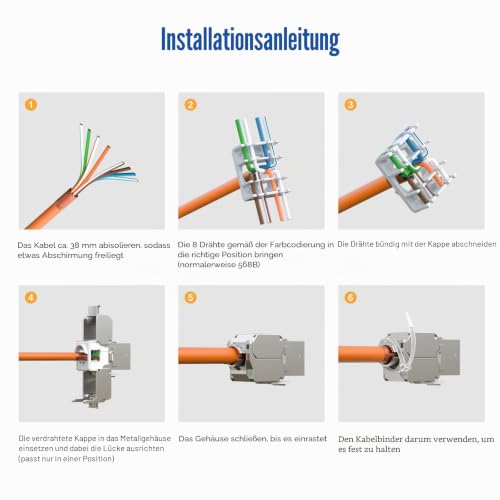 Installationsanleitung

1

Das Kabel ca. 38 mm abisolieren, sodass etwas Abschirmung freiliegt

2

Die 8 Drähte gemäß der Farbcodierung in die richtige Position bringen (normalerweise 568B)

3

Die Drähte bündig mit der Kappe abschneiden

4

Die verdrahtete Kappe in das Metallgehäuse einsetzen und dabei die Lücke ausrichten (passt nur in einer Position)

5

Das Gehäuse schließen, bis es einrastet

6

Den Kabelbinder darum verwenden, um es fest zu halten