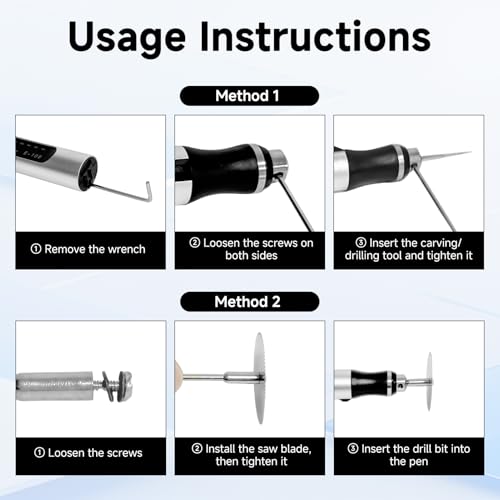 Usage Instructions

Method 1

① Remove the wrench

② Loosen the screws on both sides

③ Insert the carving/ drilling tool and tighten it

Method 2

① Loosen the screws

② Install the saw blade, then tighten it

③ Insert the drill bit into the pen