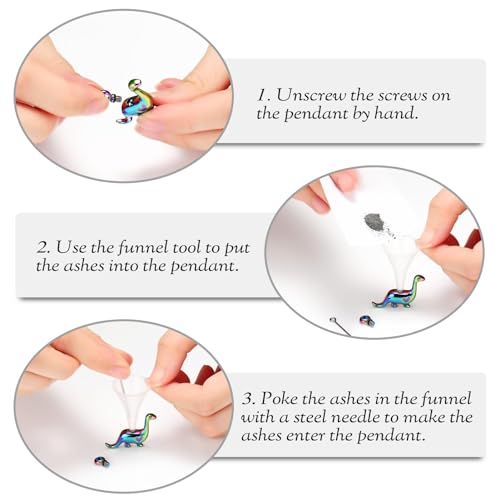 1. Unscrew the screws on the pendant by hand.

2. Use the funnel tool to put the ashes into the pendant.

3. Poke the ashes in the funnel with a steel needle to make the ashes enter the pendant.