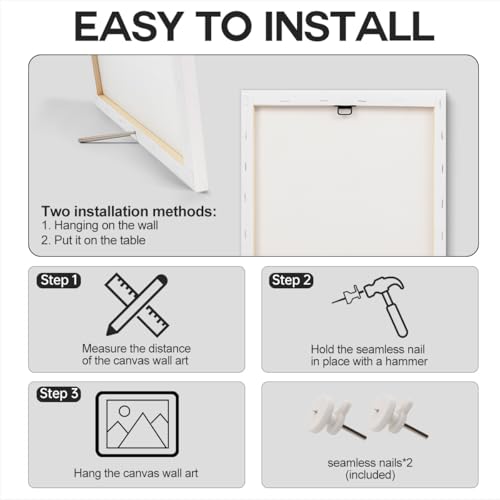 EASY TO INSTALL

Two installation methods:
1. Hanging on the wall
2. Put it on the table

Step 1

Measure the distance of the canvas wall art

Step 2

Hold the seamless nail in place with a hammer

Step 3

Hang the canvas wall art

seamless nails*2 (included)