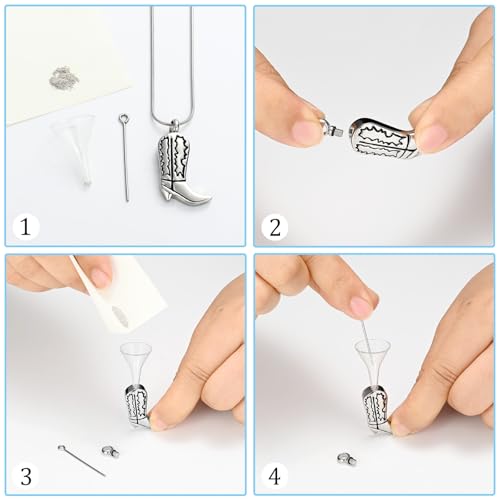 1

2

3

4