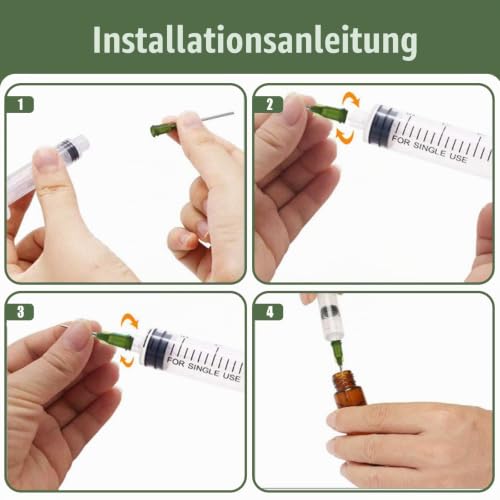 Installationsanleitung

1

2

FOR SINGLE USE

3

FOR SINGLE USE

4