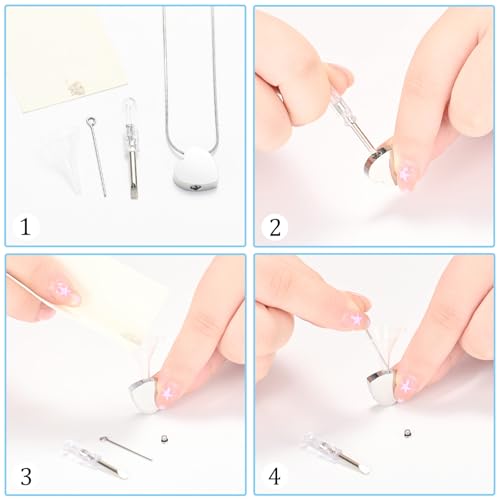 1

2

3

4