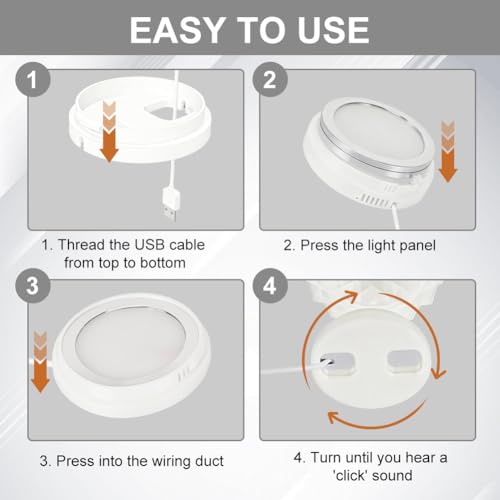 EASY TO USE

1

1. Thread the USB cable from top to bottom

2

2. Press the light panel

3

3. Press into the wiring duct

4

4. Turn until you hear a 'click' sound