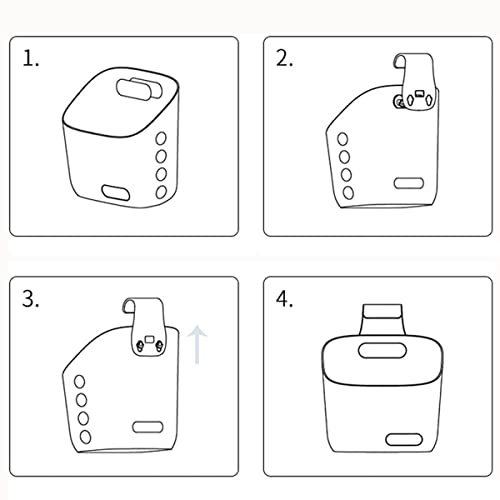 1.

2.

3.

4.