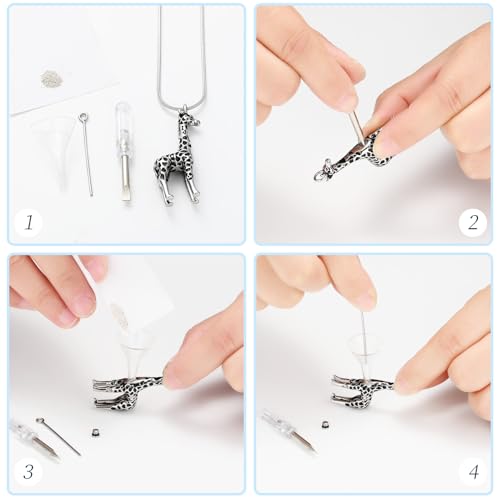 1

2

3

4