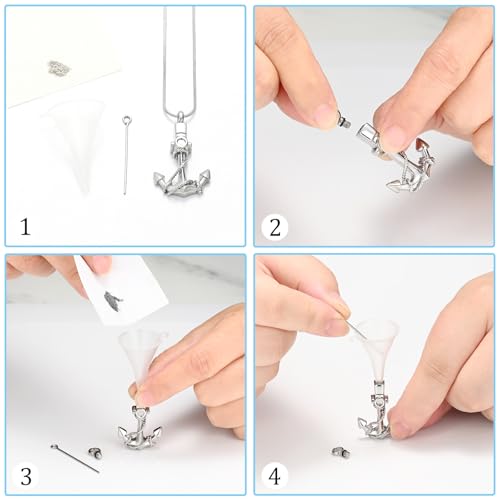 1

2

3

4