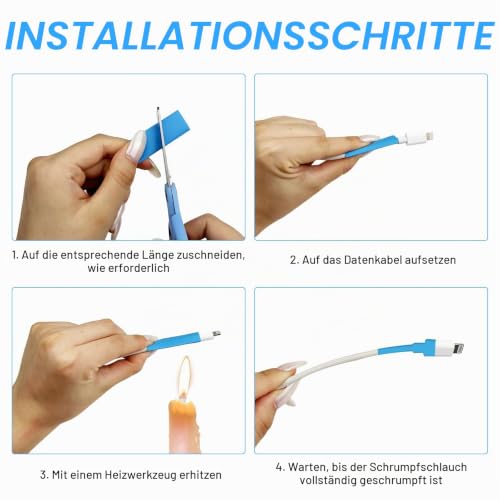 INSTALLATIONSSCHRITTE

1. Auf die entsprechende Länge zuschneiden, wie erforderlich

2. Auf das Datenkabel aufsetzen

3. Mit einem Heizwerkzeug erhitzen

4. Warten, bis der Schrumpfschlauch vollständig geschrumpft ist