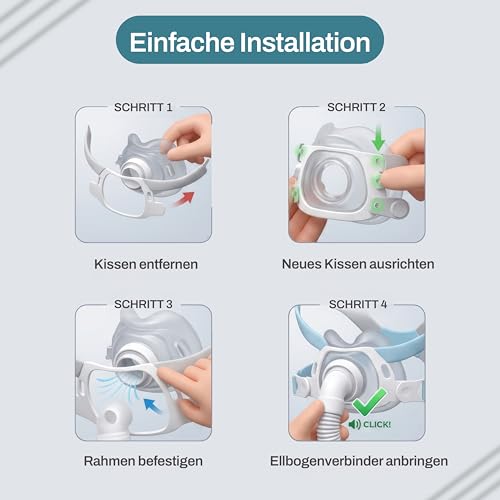 Einfache Installation

SCHRITT 1

Kissen entfernen

SCHRITT 2

Neues Kissen ausrichten

SCHRITT 3

Rahmen befestigen

SCHRITT 4

CLICK!

Ellbogenverbinder anbringen