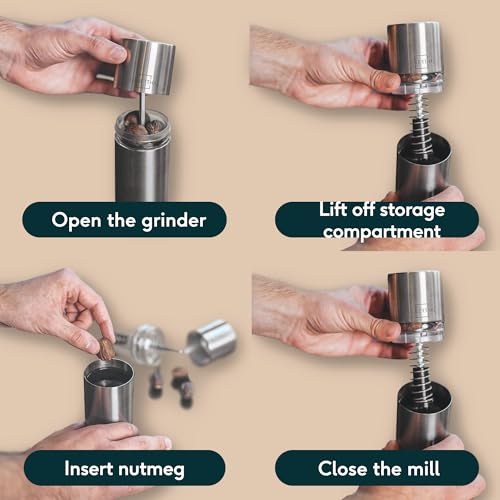 Open the grinder

Lift off storage compartment

Insert nutmeg

Close the mill