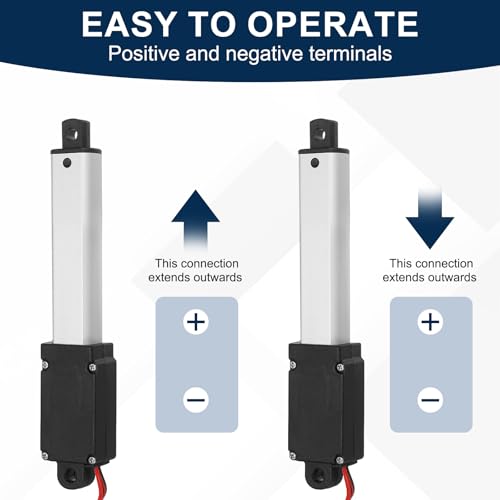 EASY TO OPERATE
Positive and negative terminals

This connection extends outwards

+

−

This connection extends outwards

+

−