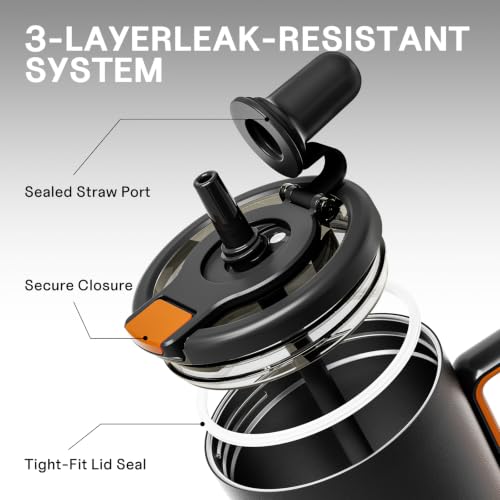 3-LAYERLEAK-RESISTANT SYSTEM

Sealed Straw Port

Secure Closure

Tight-Fit Lid Seal