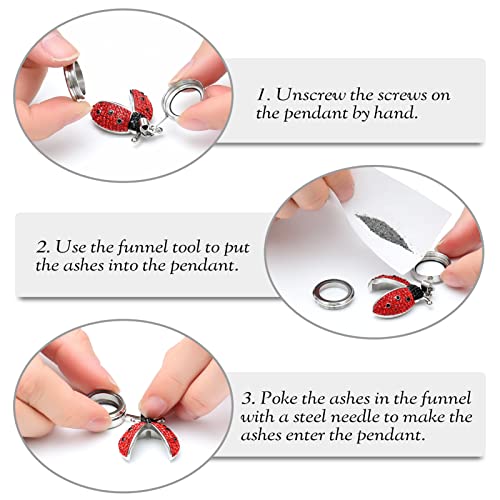 1. Unscrew the screws on the pendant by hand.

2. Use the funnel tool to put the ashes into the pendant.

3. Poke the ashes in the funnel with a steel needle to make the ashes enter the pendant.