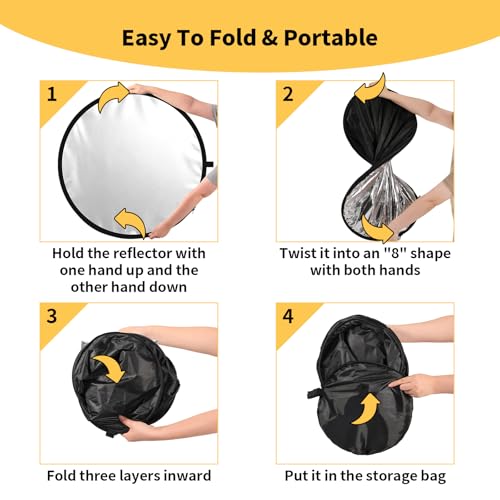 Easy To Fold & Portable

1

Hold the reflector with one hand up and the other hand down

2

Twist it into an "8" shape with both hands

3

Fold three layers inward

4

Put it in the storage bag