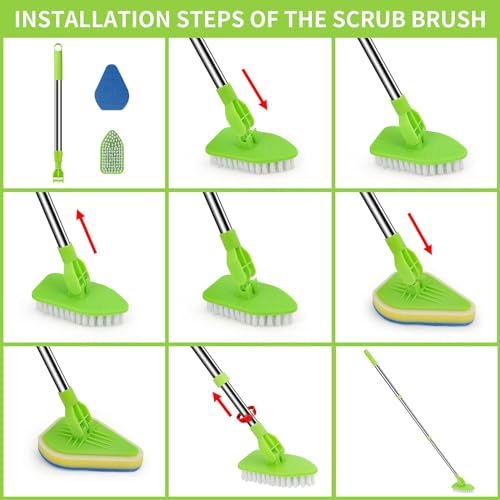 INSTALLATION STEPS OF THE SCRUB BRUSH