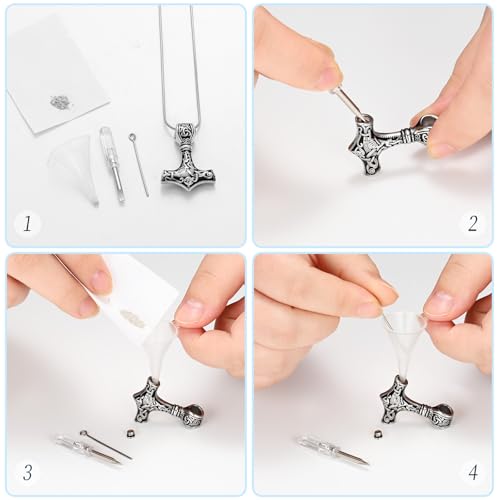 1

2

3

4