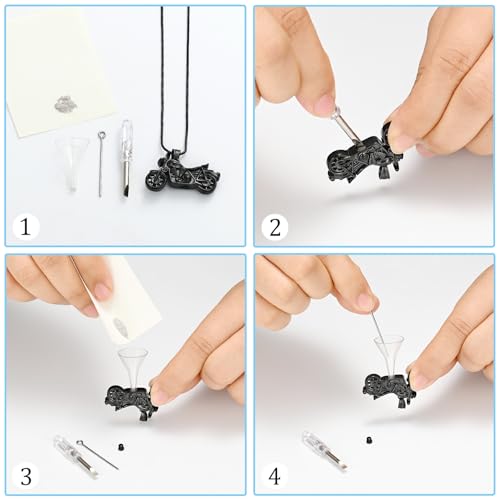 1

2

3

4