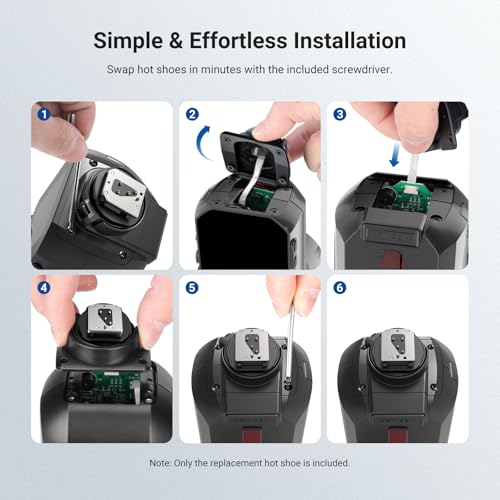 Simple & Effortless Installation

Swap hot shoes in minutes with the included screwdriver.

1

2

3

4

5

6

Note: Only the replacement hot shoe is included.